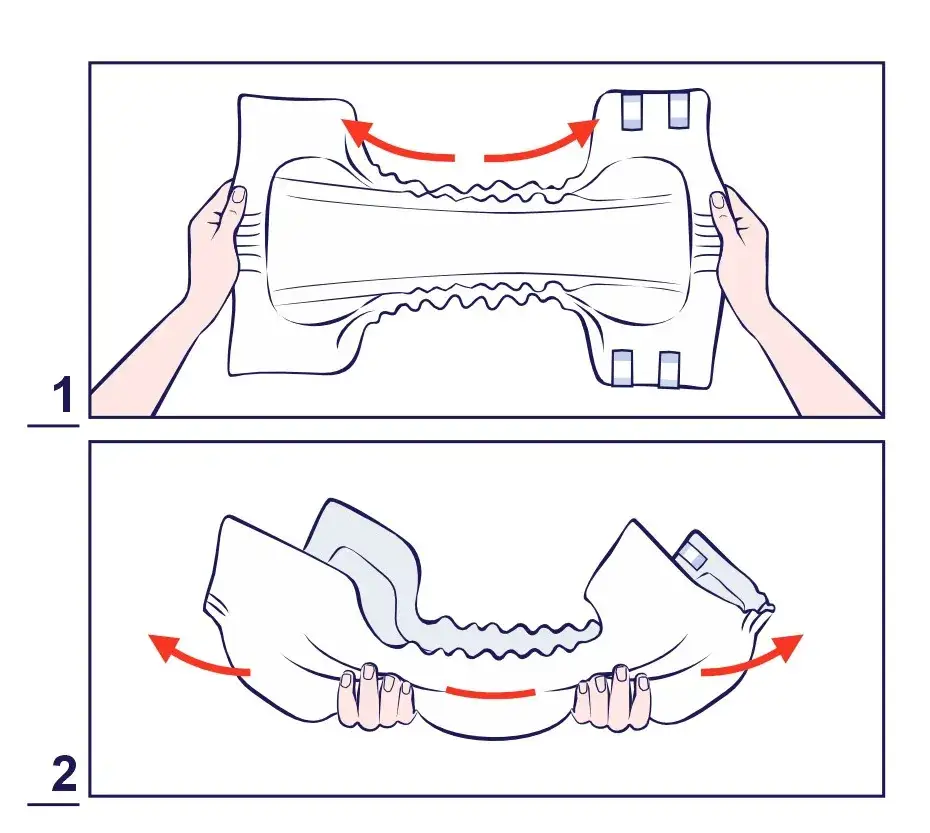 1

2